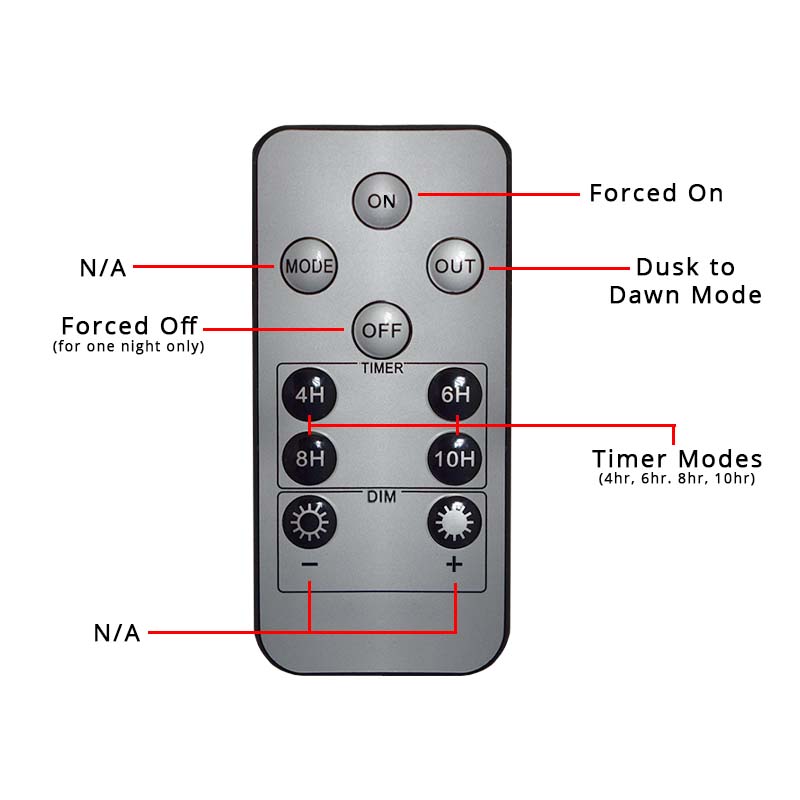 ON
Forced On

N/A
MODE
OUT
Dusk to Dawn Mode

Forced Off
(for one night only)
OFF

TIMER
4H
6H
8H
10H
Timer Modes
(4hr, 6hr. 8hr, 10hr)

DIM
−
+

N/A