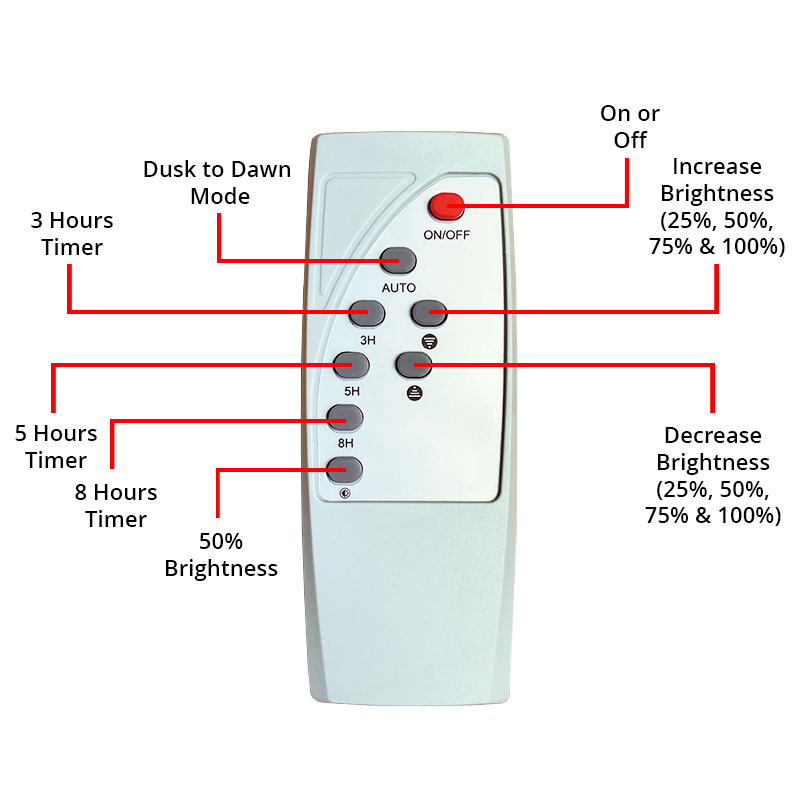 On or Off

Dusk to Dawn Mode

Increase Brightness (25%, 50%, 75% & 100%)

3 Hours Timer

ON/OFF

AUTO

3H

5H

8H

5 Hours Timer

8 Hours Timer

50% Brightness

Decrease Brightness (25%, 50%, 75% & 100%)